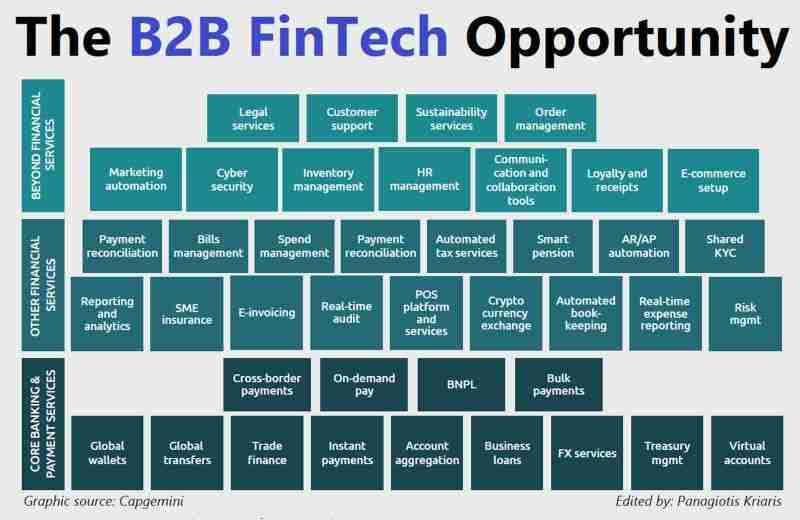 The B2B FinTech Opportunity

BEYOND FINANCIAL SERVICES

Legal services
Customer support
Sustainability services
Order management

Marketing automation
Cyber security
Inventory management
HR management
Communication and collaboration tools
Loyalty and receipts
E-commerce setup

OTHER FINANCIAL SERVICES

Payment reconciliation
Bills management
Spend management
Payment reconciliation
Automated tax services
Smart pension
AR/AP automation
Shared KYC

Reporting and analytics
SME insurance
E-invoicing
Real-time audit
POS platform and services
Crypto currency exchange
Automated book-keeping
Real-time expense reporting
Risk mgmt

CORE BANKING & PAYMENT SERVICES

Cross-border payments
On-demand pay
BNPL
Bulk payments

Global wallets
Global transfers
Trade finance
Instant payments
Account aggregation
Business loans
FX services
Treasury mgmt
Virtual accounts

Graphic source: Capgemini
Edited by: Panagiotis Kriaris